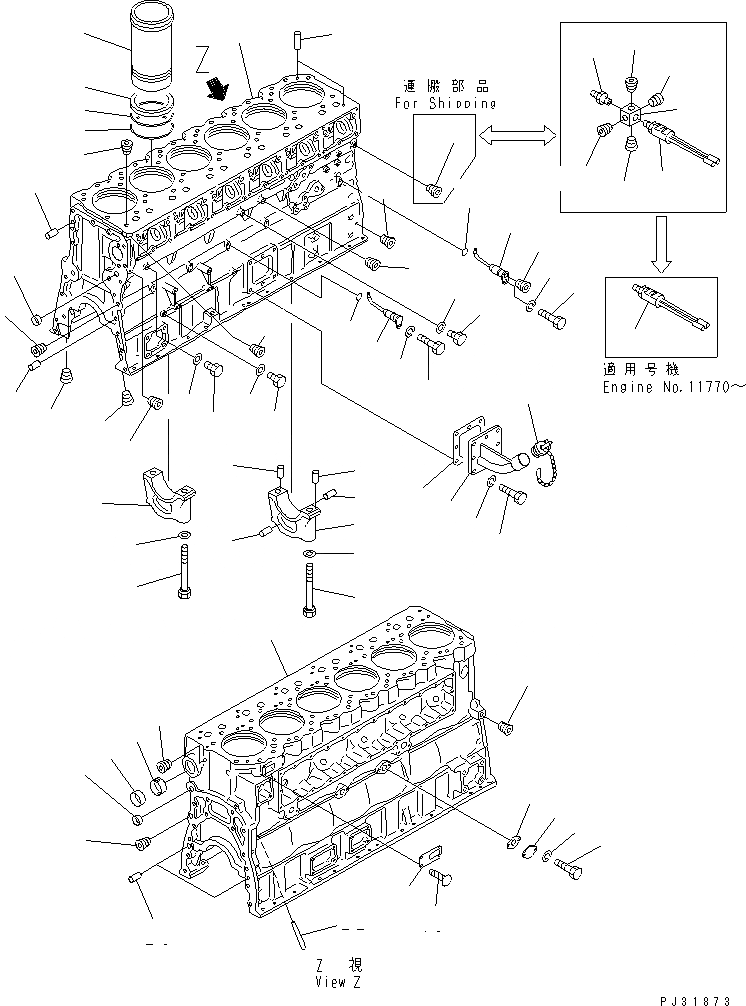 Z

運搬部品
For Shipping

適用号機
Engine No.11770～

Z 視
View Z

PJ31873