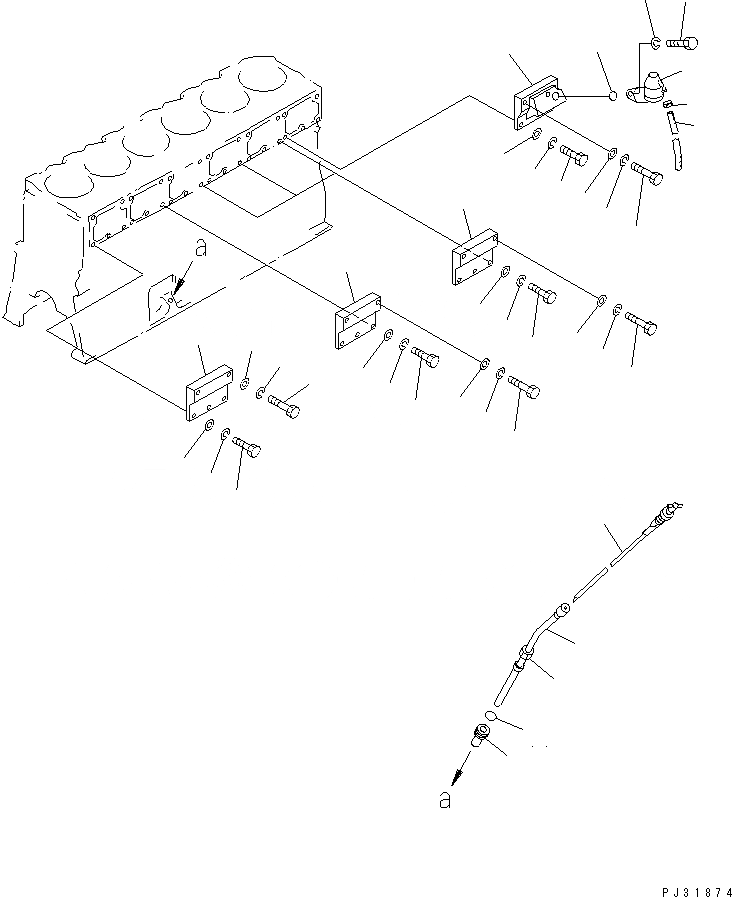 a

a

PJ31874