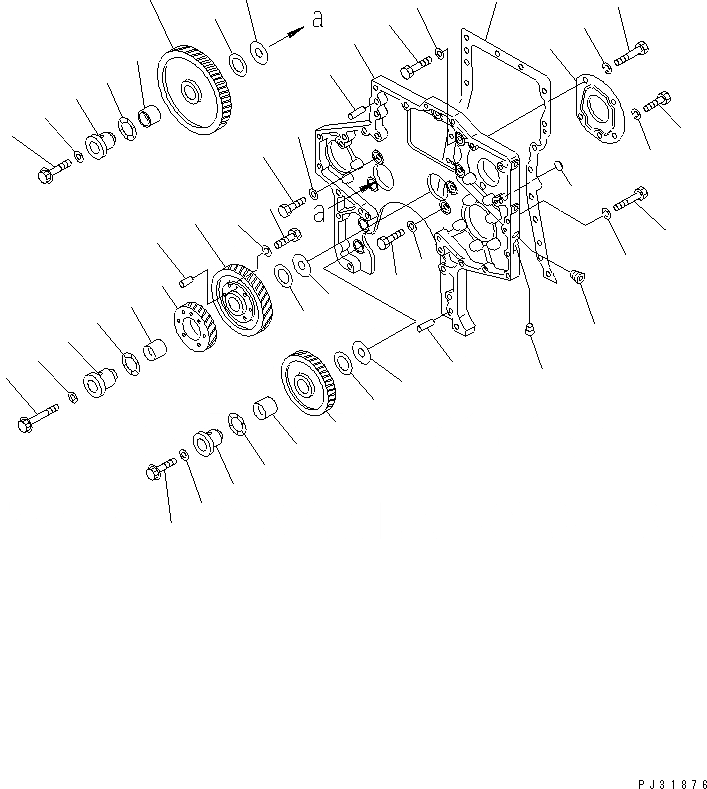 a

a

PJ31876