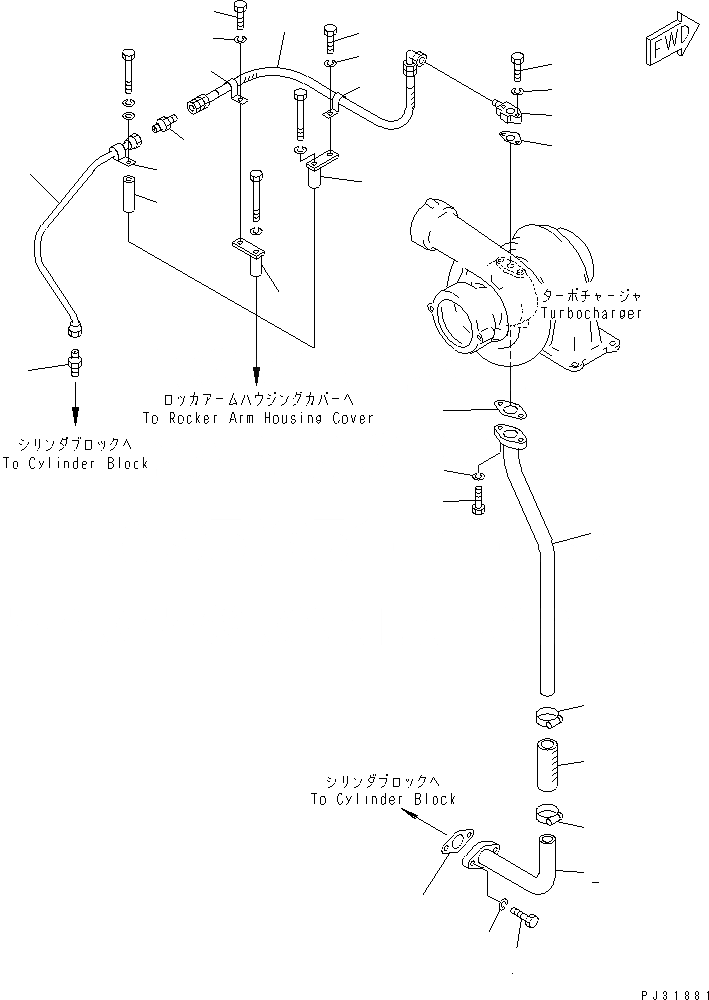 FWD

ターボチャージャ
Turbocharger

ロッカアームハウジングカバーへ
To Rocker Arm Housing Cover

シリンダブロックへ
To Cylinder Block

シリンダブロックへ
To Cylinder Block

PJ31881