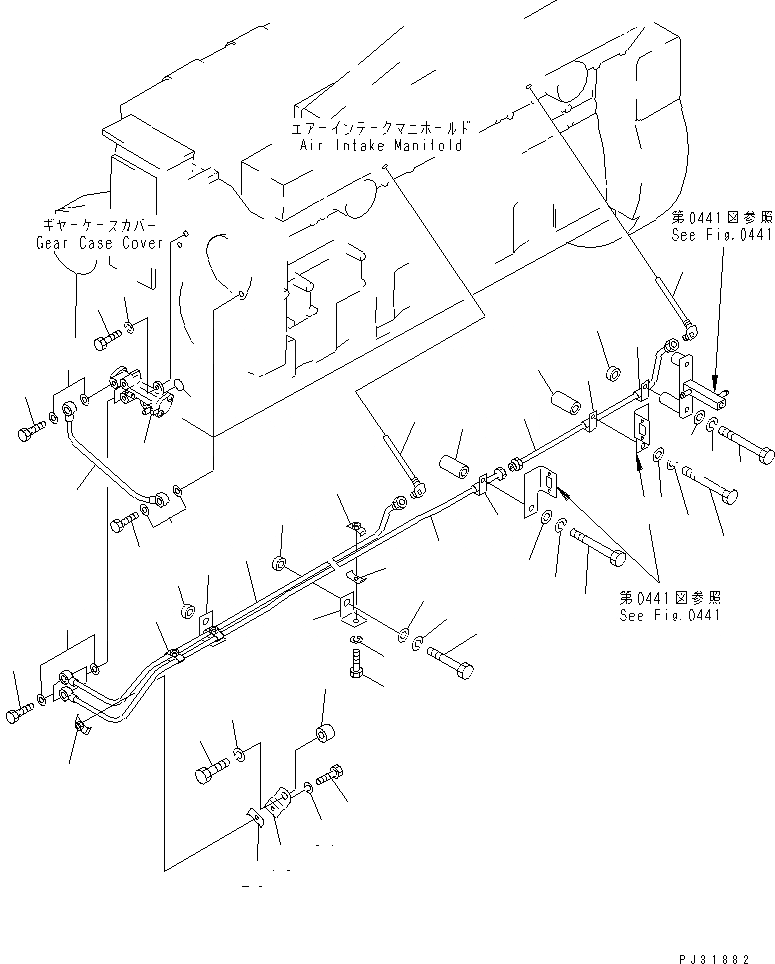 エアーインテークマニホールド
Air Intake Manifold

ギヤーケースカバー
Gear Case Cover

第0441図参照
See Fig.0441

第0441図参照
See Fig.0441

PJ31882