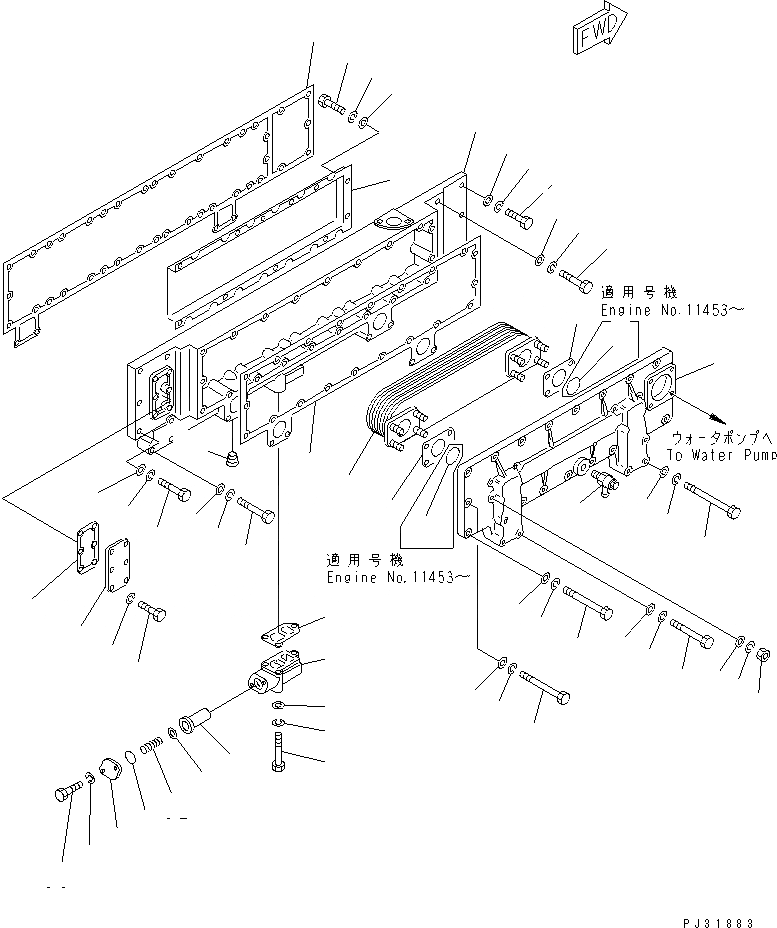 FWD

適用号機
Engine No.11453～

ウォータポンプへ
To Water Pump

適用号機
Engine No.11453～

PJ31883