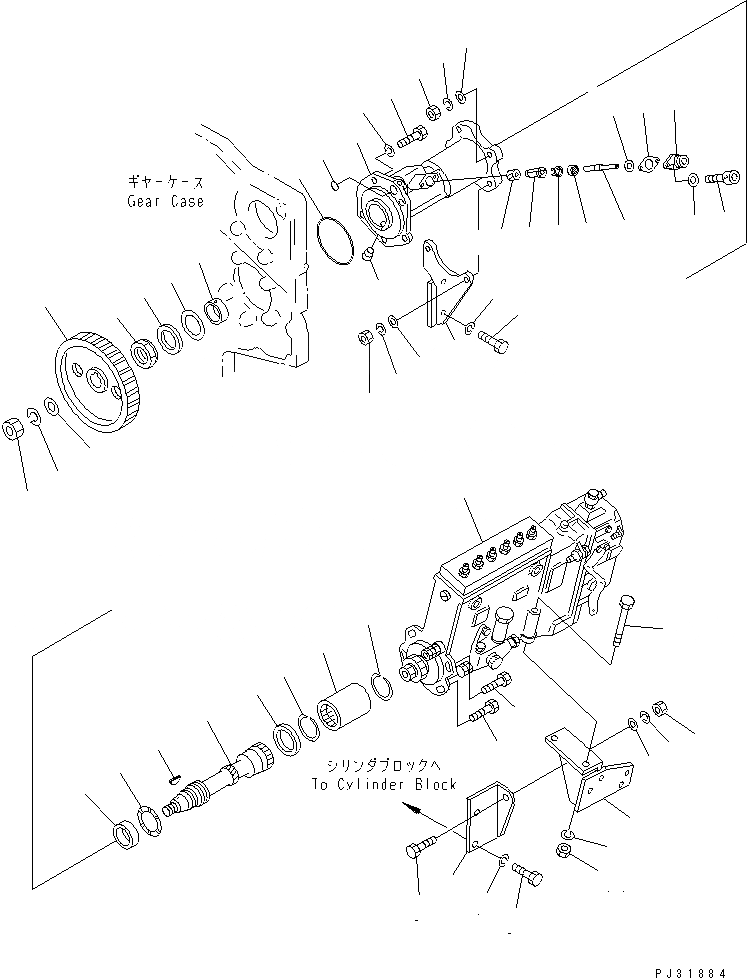 ギヤーケース
Gear Case

シリンダブロックへ
To Cylinder Block

PJ31884