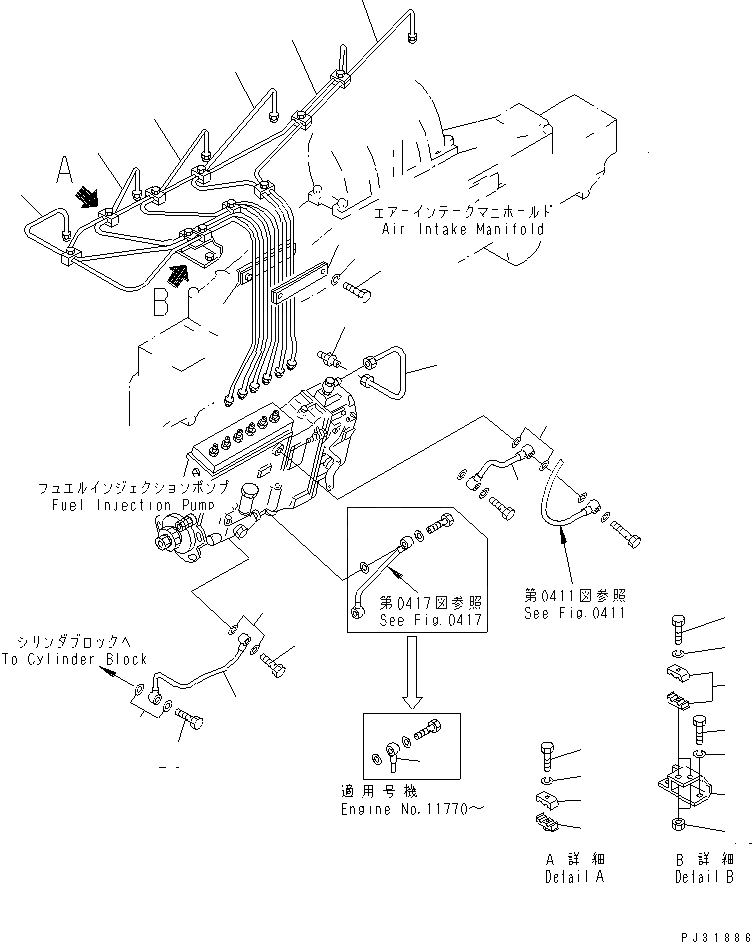 A

B

エアーインテークマニホールド
Air Intake Manifold

フュエルインジェクションポンプ
Fuel Injection Pump

第0417図参照
See Fig.0417

第0411図参照
See Fig.0411

シリンダブロックへ
To Cylinder Block

適用号機
Engine No.11770～

A 詳細
Detail A

B 詳細
Detail B

PJ31886