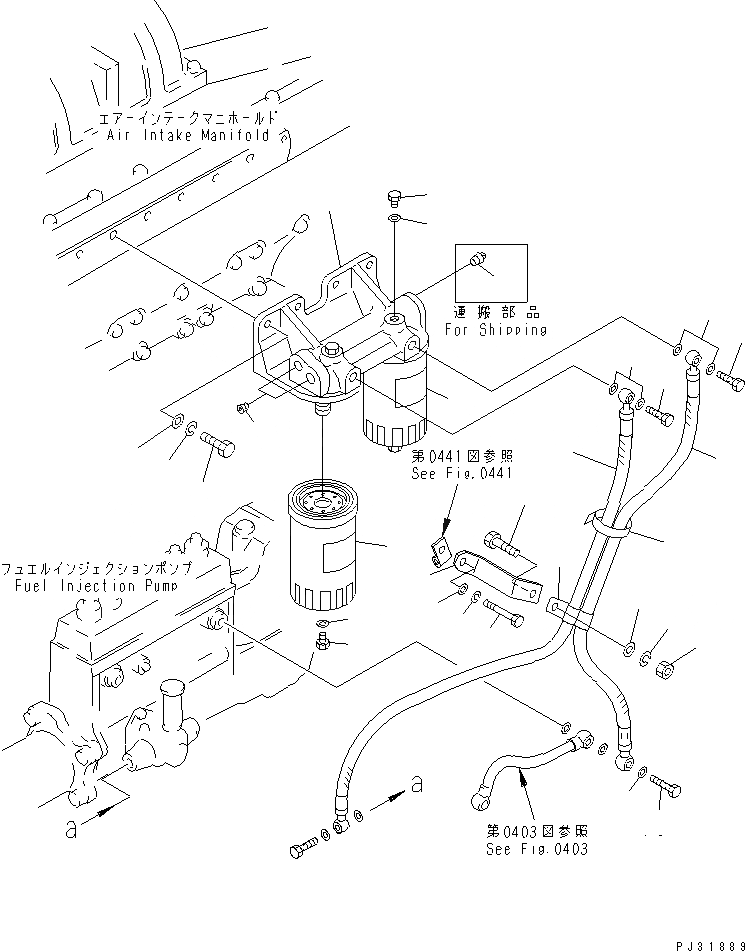 エアーインテークマニホールド
Air Intake Manifold

運搬部品
For Shipping

第0441図参照
See Fig.0441

フュエルインジェクションポンプ
Fuel Injection Pump

a

a

第0403図参照
See Fig.0403

PJ31889