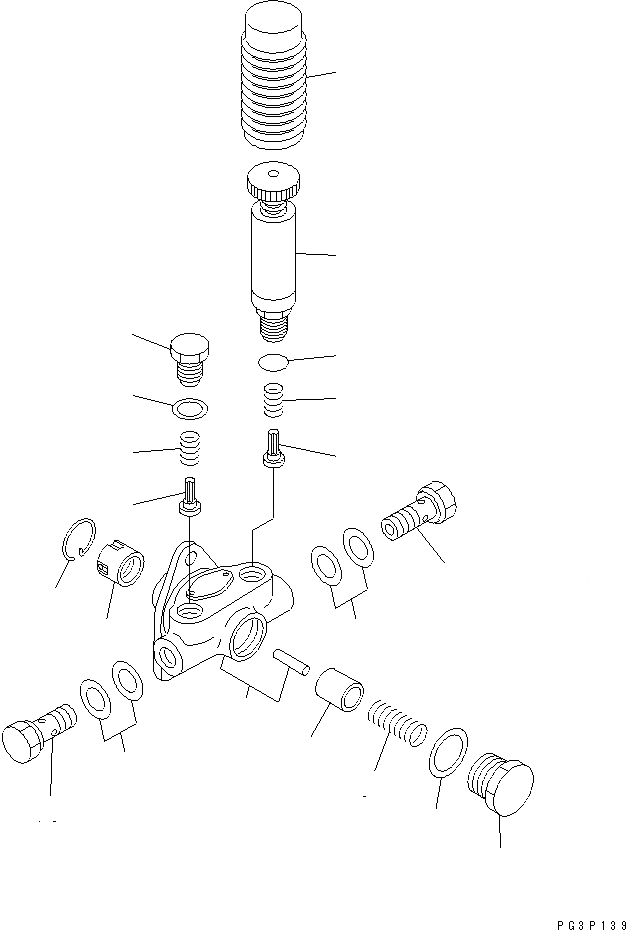 PG3P139