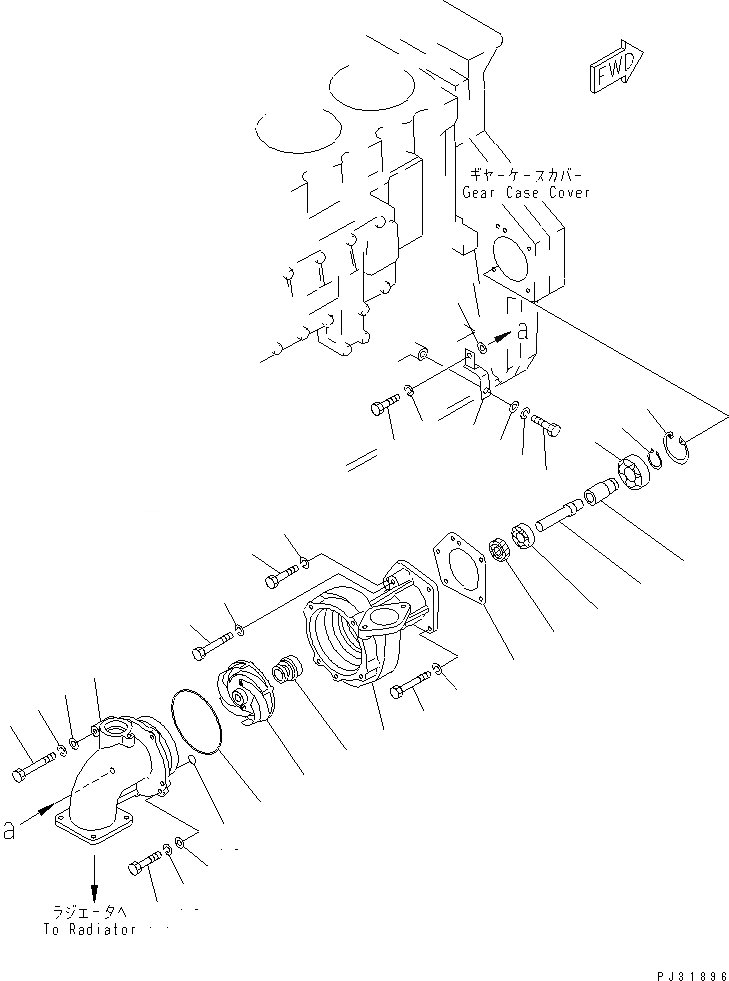 FWD

ギヤーケースカバー
Gear Case Cover

a

a

ラジエータへ
To Radiator

PJ31896