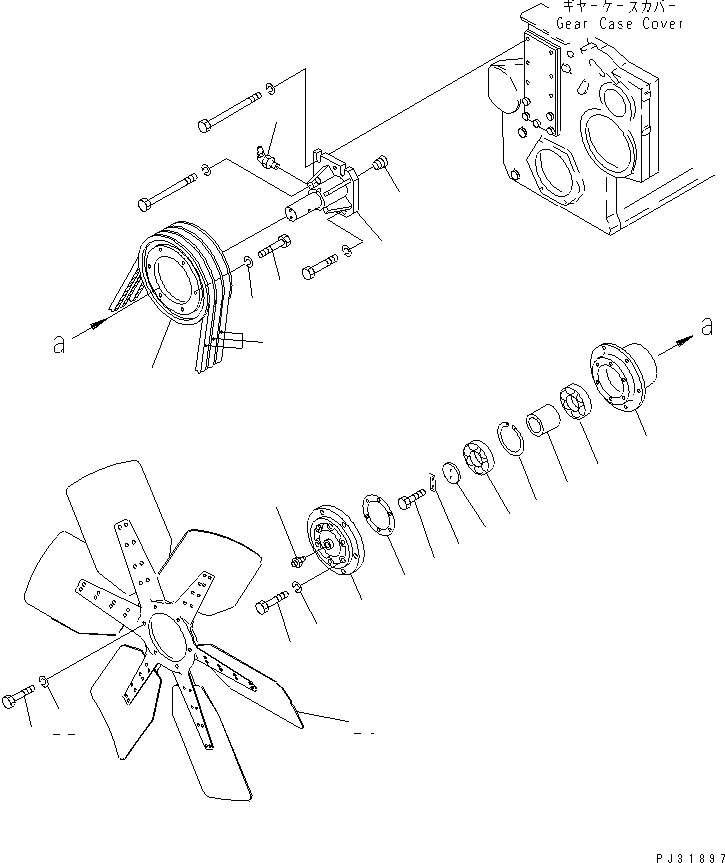 ギヤーケースカバー
Gear Case Cover

a

a

PJ31897