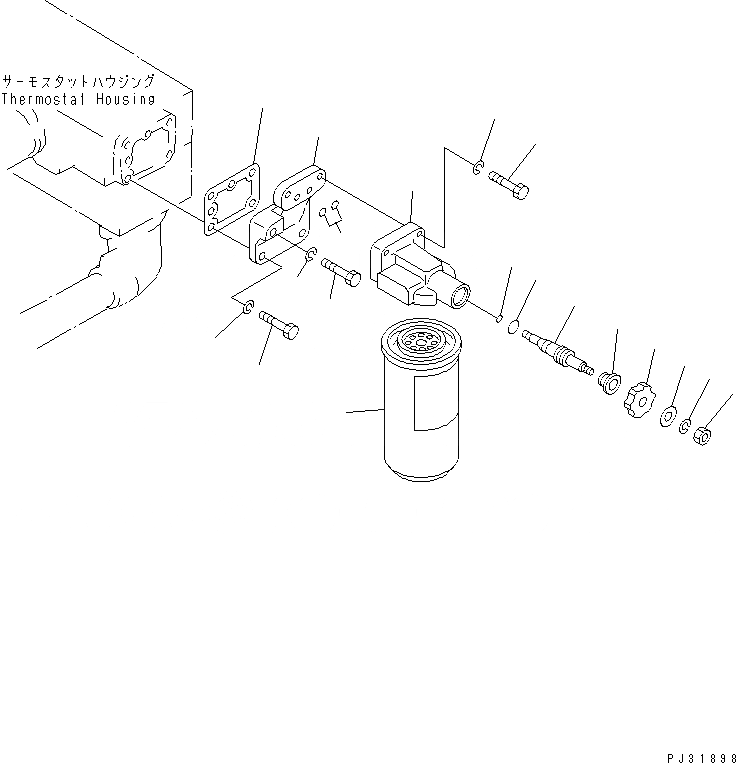 サーモスタットハウジング
Thermostat Housing

PJ31898