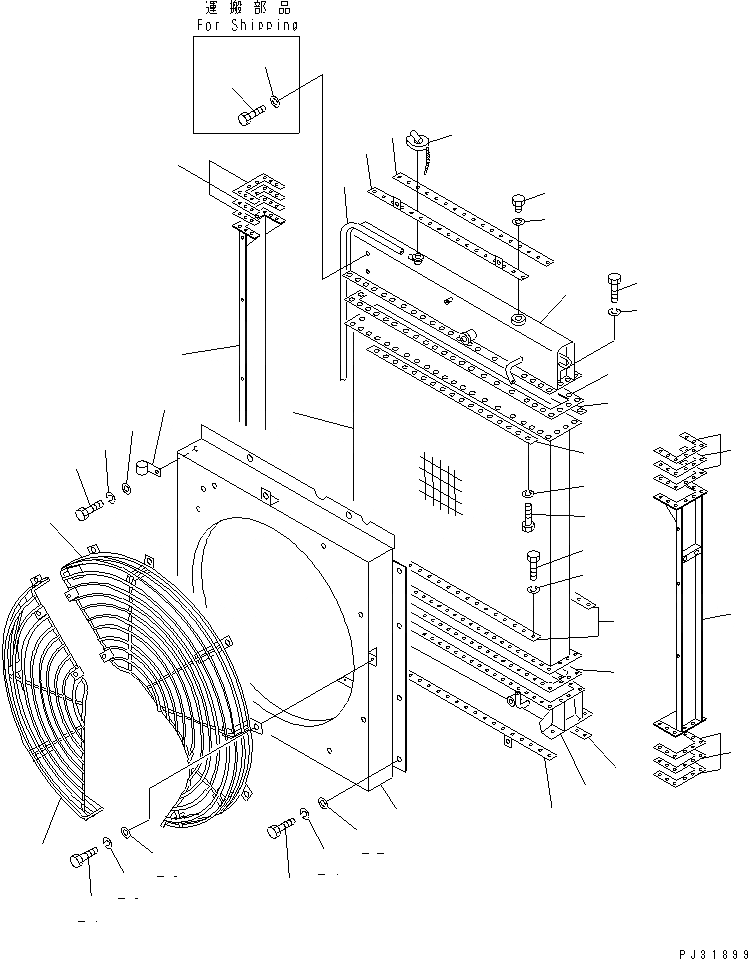 運搬部品
For Shipping

PJ31899