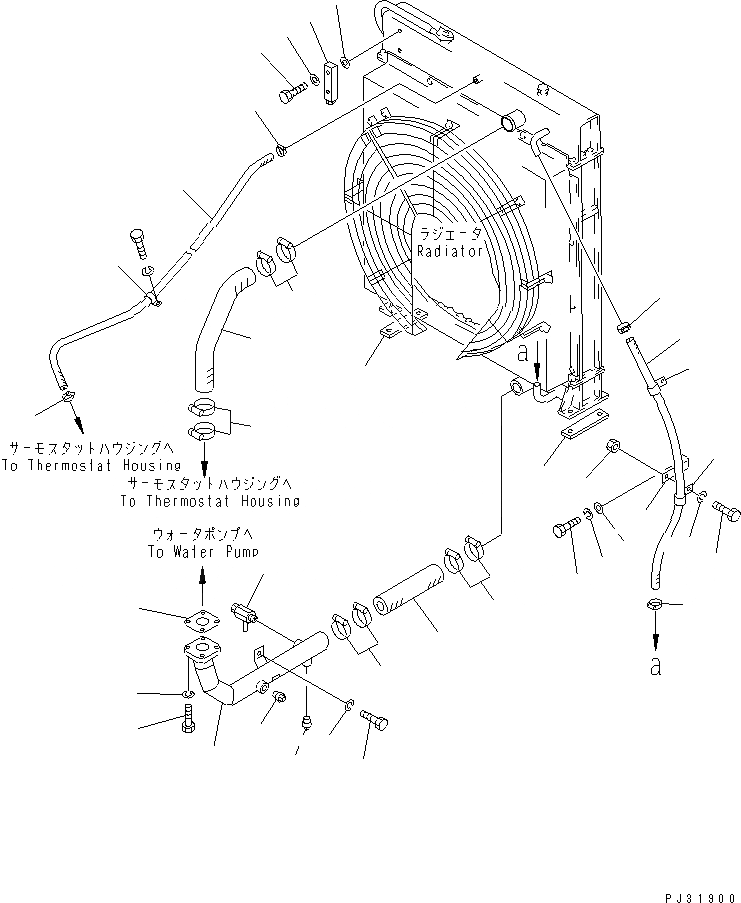 ラジエータ
Radiator

a

サーモスタットハウジングへ
To Thermostat Housing

サーモスタットハウジングへ
To Thermostat Housing

ウォータポンプへ
To Water Pump

a

PJ31900