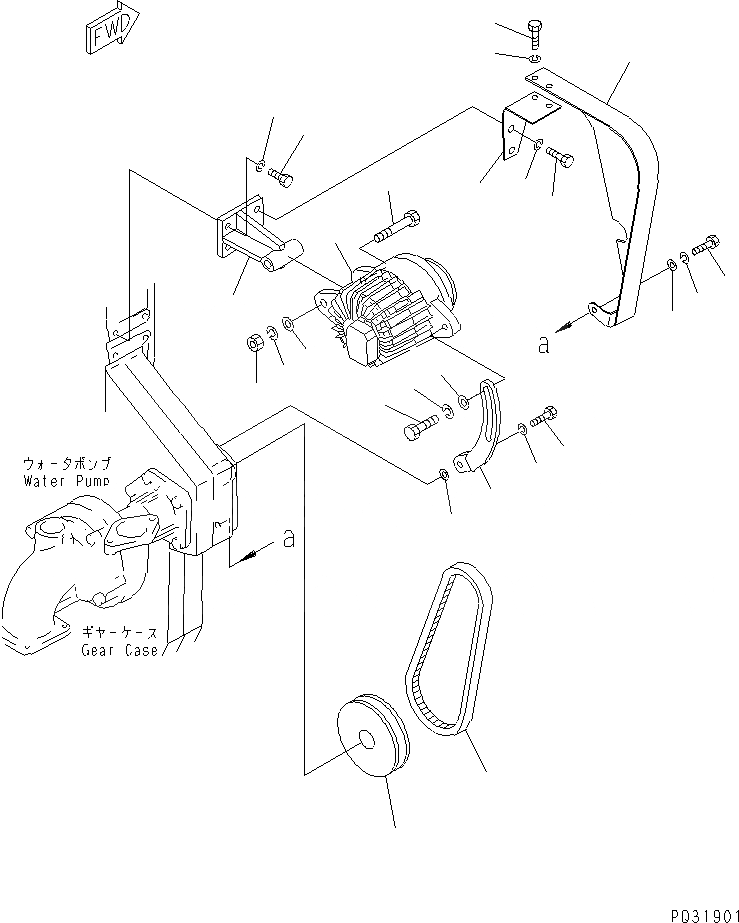 FWD

a

ウォータポンプ
Water Pump

a

ギヤーケース
Gear Case

P031901