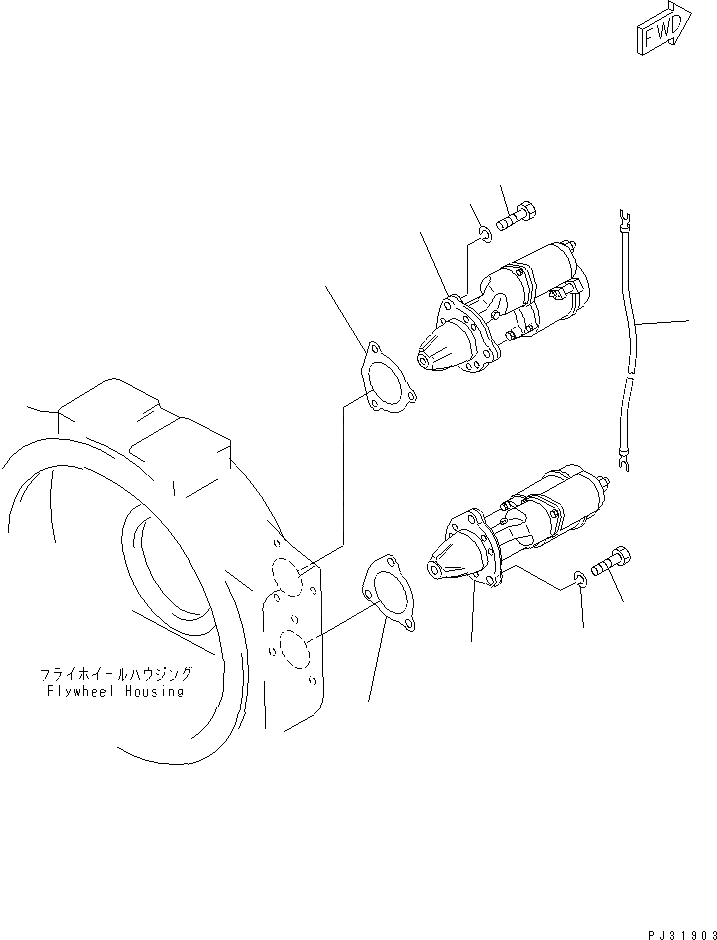 FWD

フライホイールハウジング
Flywheel Housing

PJ31903