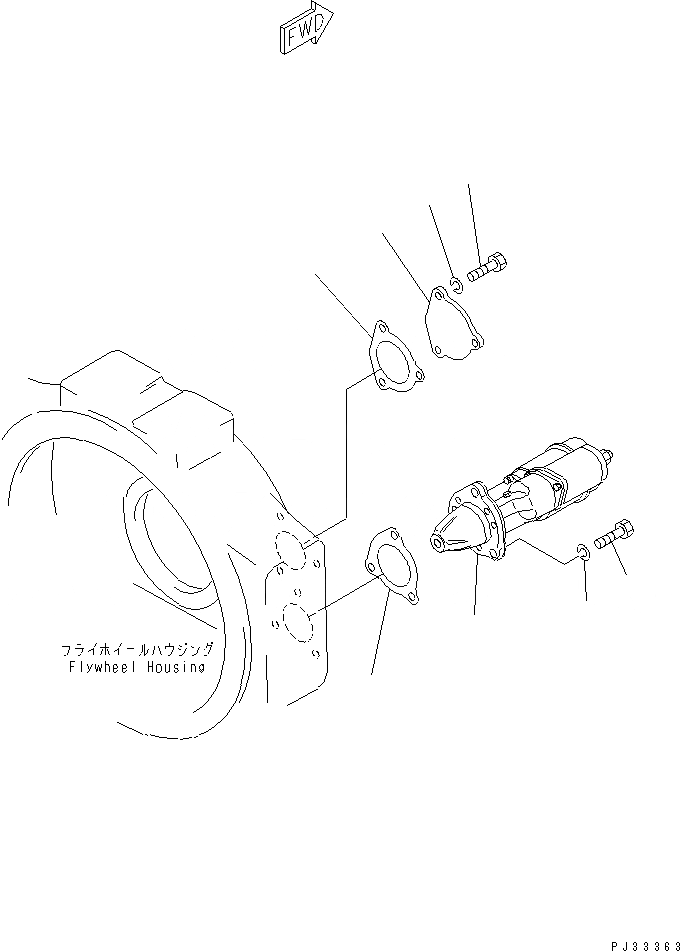 FWD

フライホイールハウジング
Flywheel Housing

PJ33363