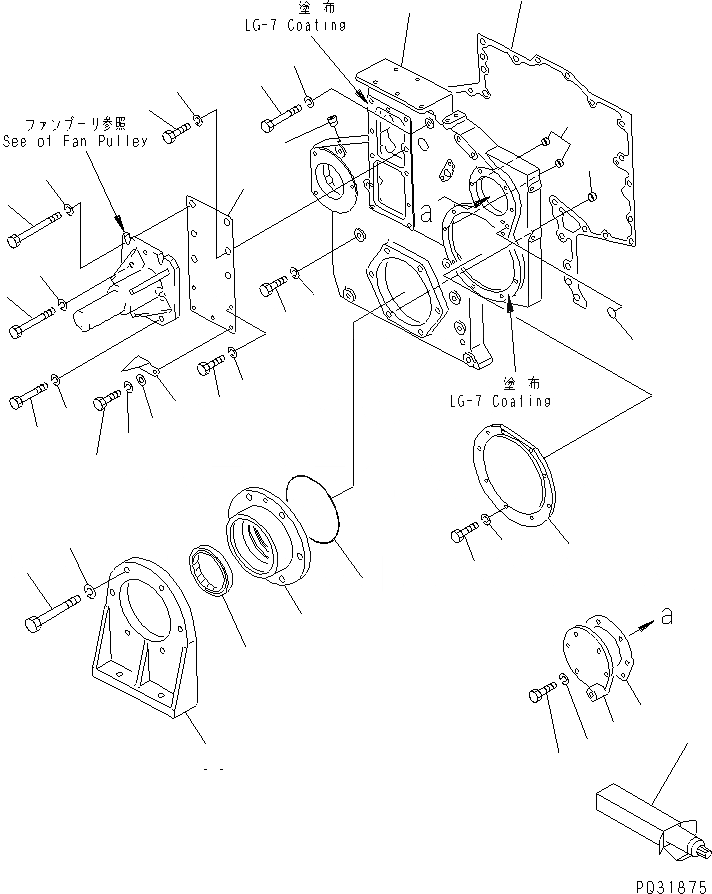 塗 布
LG-7 Coating

ファンプーリ参照
See of Fan Pulley

a

塗 布
LG-7 Coating

a

PD31875