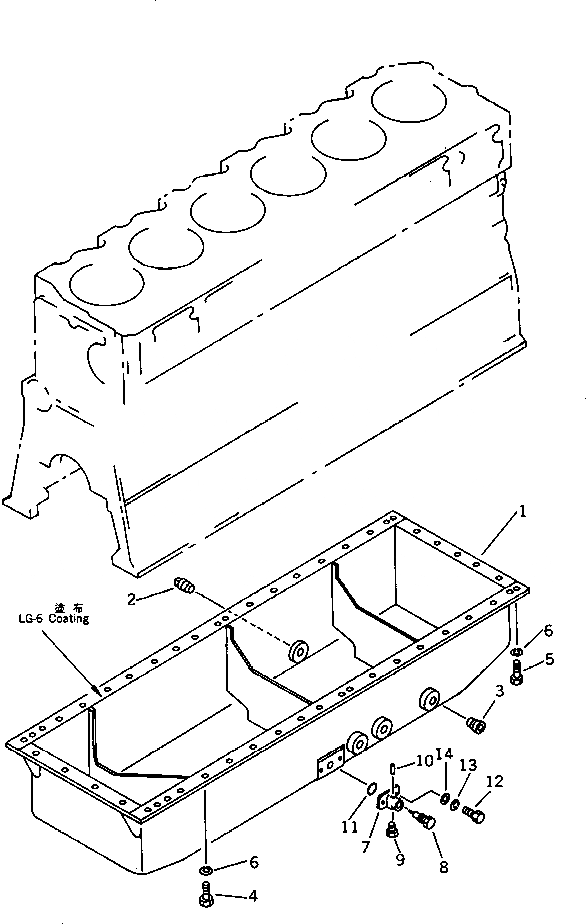 1
2
塗布
LG-6 Coating
6
5
3
10
14
13
12
11
7
9
8
6
4