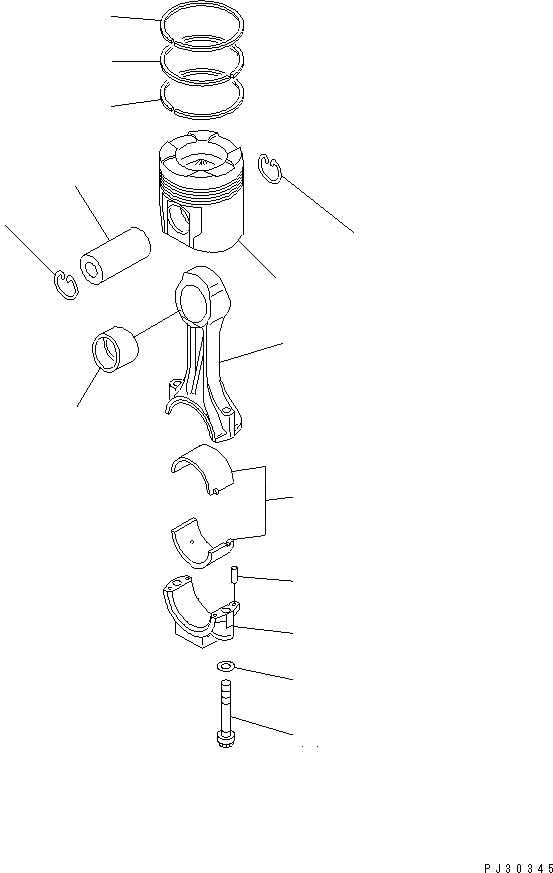 PJ30345