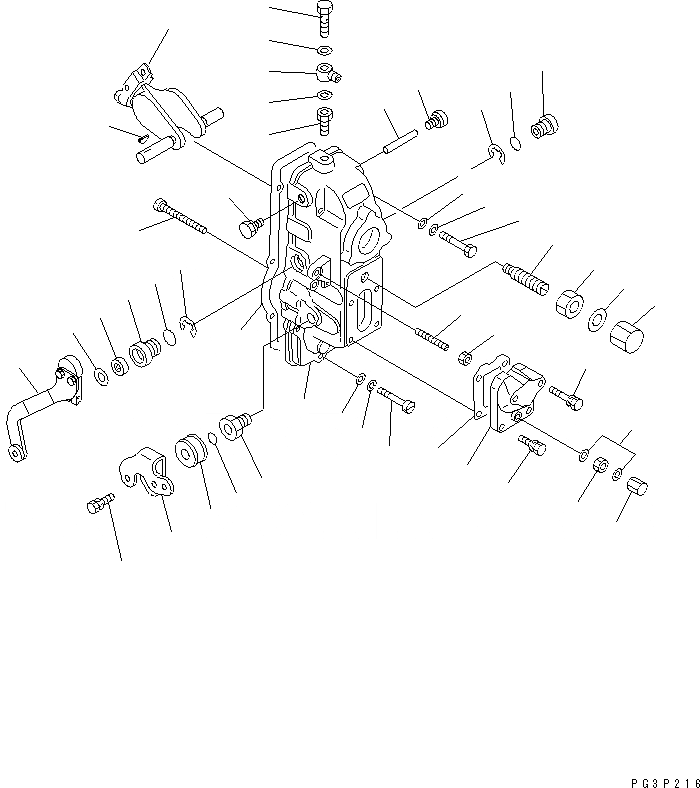 PG3P216