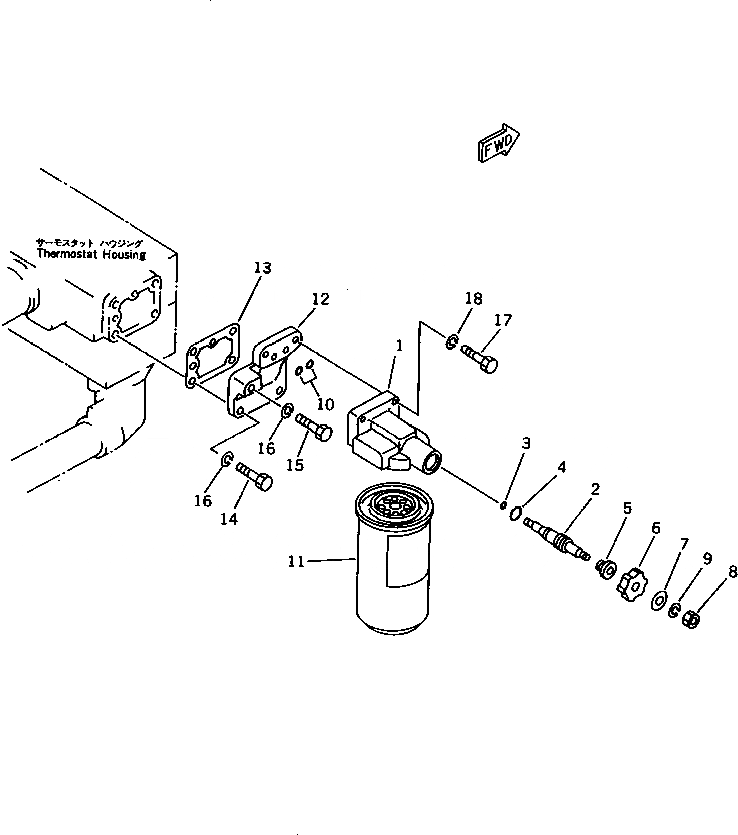 FWD

サーモスタット ハウジング
Thermostat Housing

13
12
18
17
1
10
16
15
16
14
3
4
2
5
6
7
9
8
11