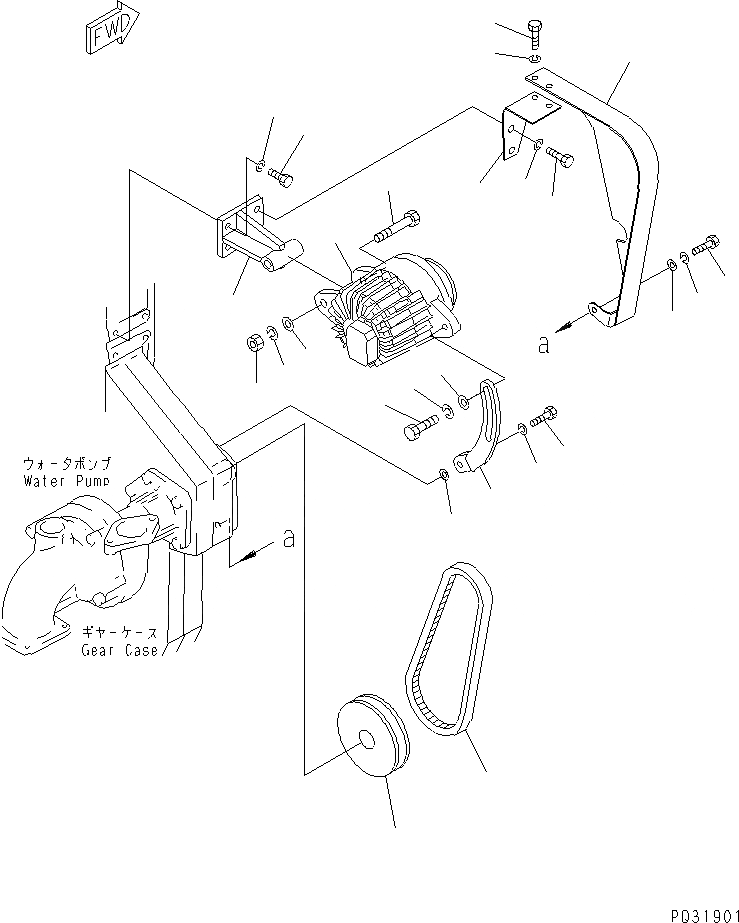 FWD

a

ウォータポンプ
Water Pump

a

ギヤーケース
Gear Case

P031901