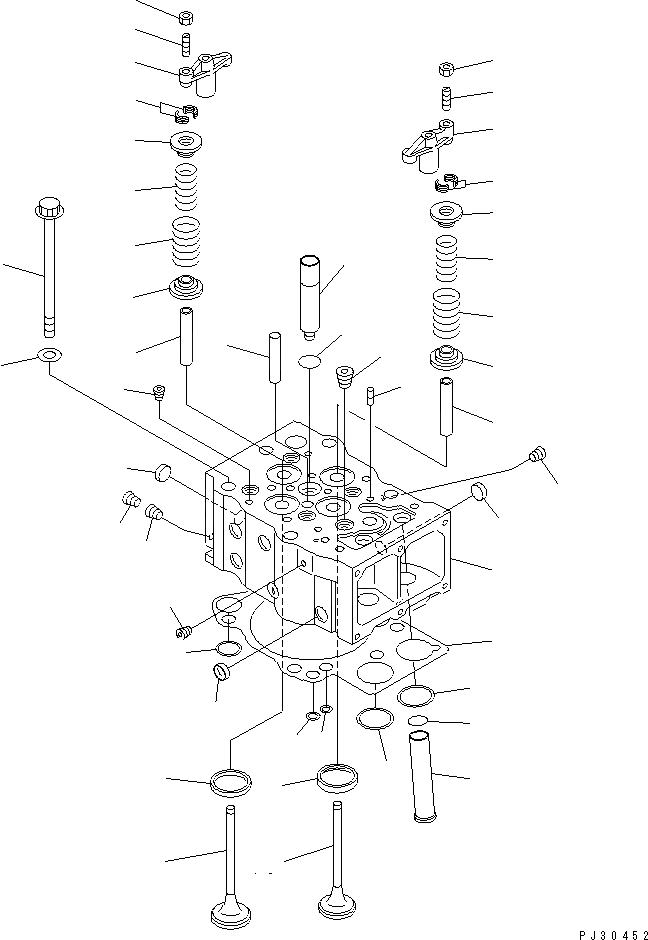 PJ30452