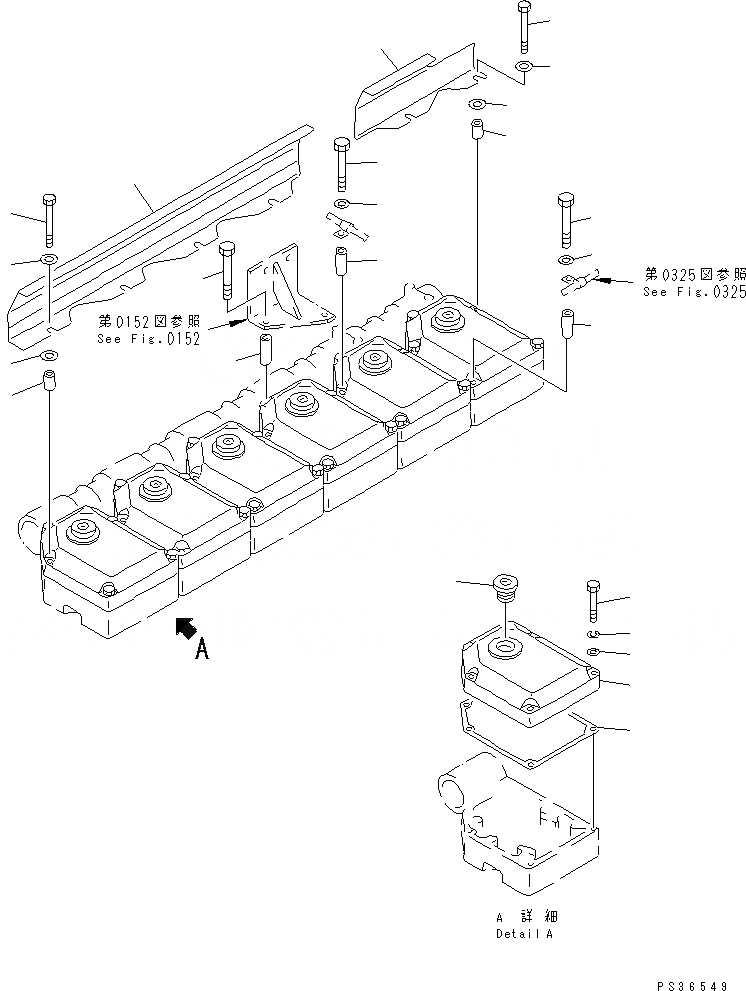 第0325図参照
See Fig.0325

第0152図参照
See Fig.0152

A

A 詳細
Detail A

PS36549