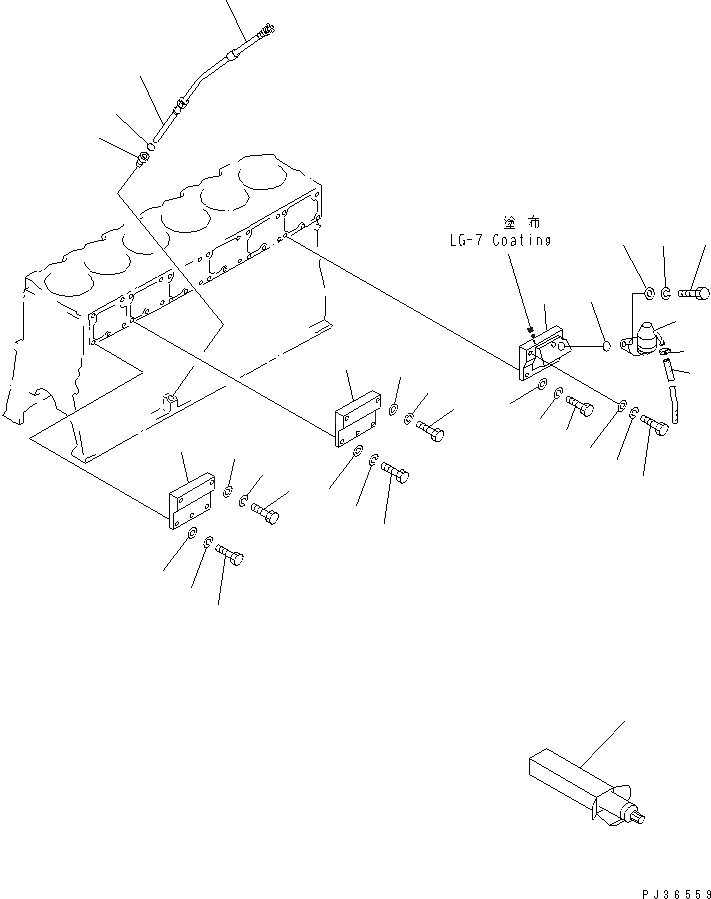 塗布
LG-7 Coating

PJ36559