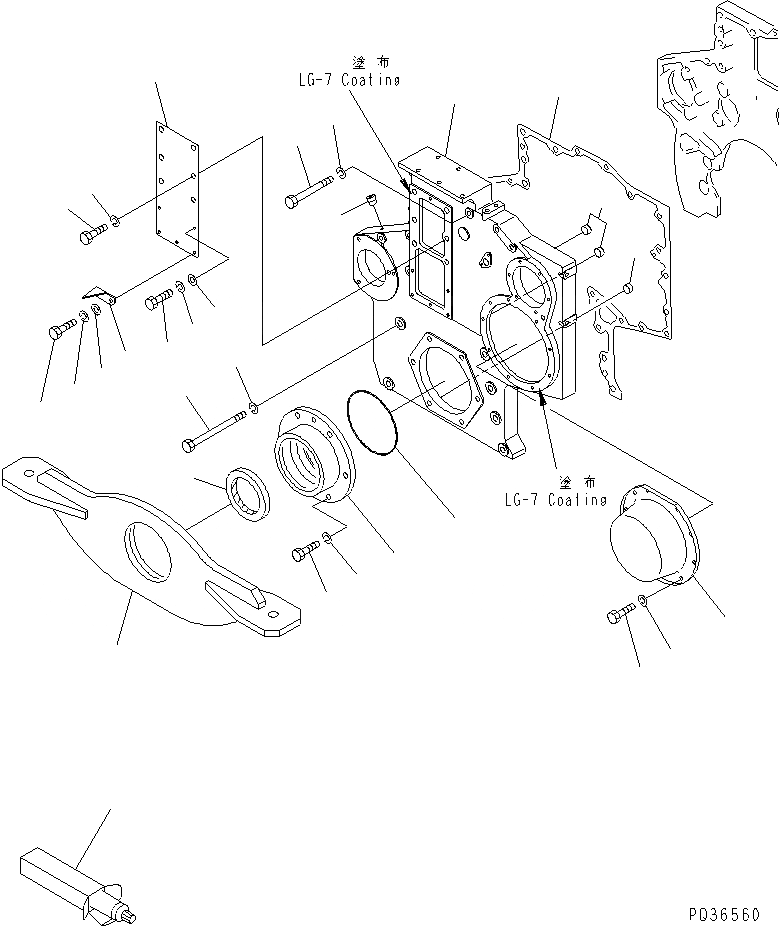 塗 布
LG-7 Coating

塗 布
LG-7 Coating

PD36560