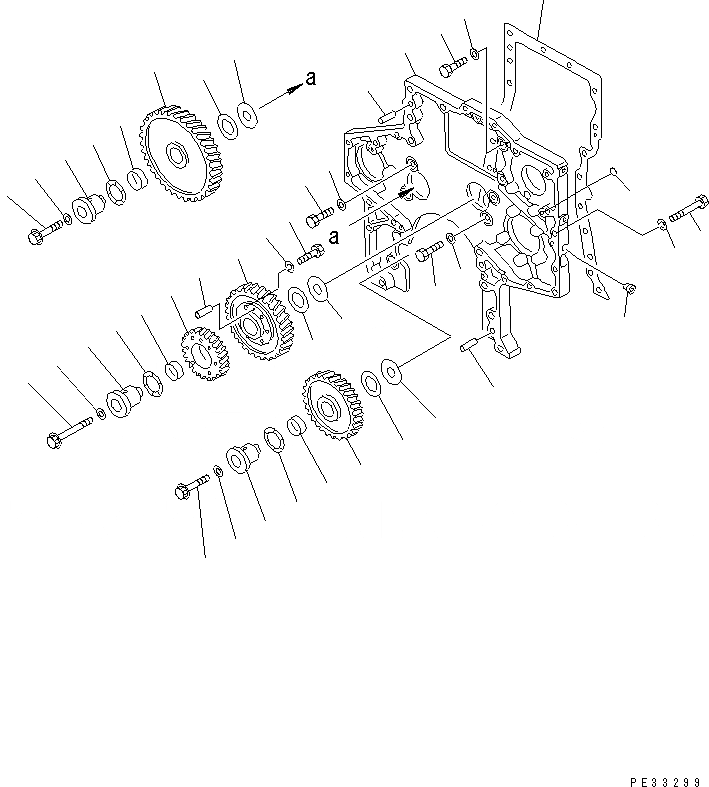 a

a

PE33299