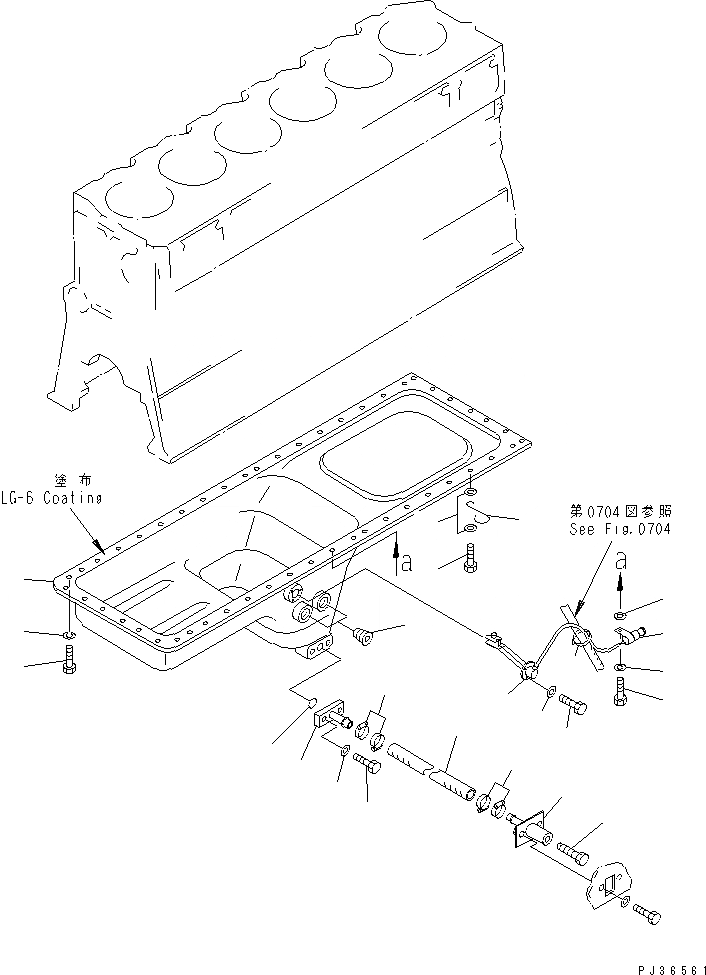 塗布
LG-6 Coating

第0704図参照
See Fig.0704

a

a

PJ36561