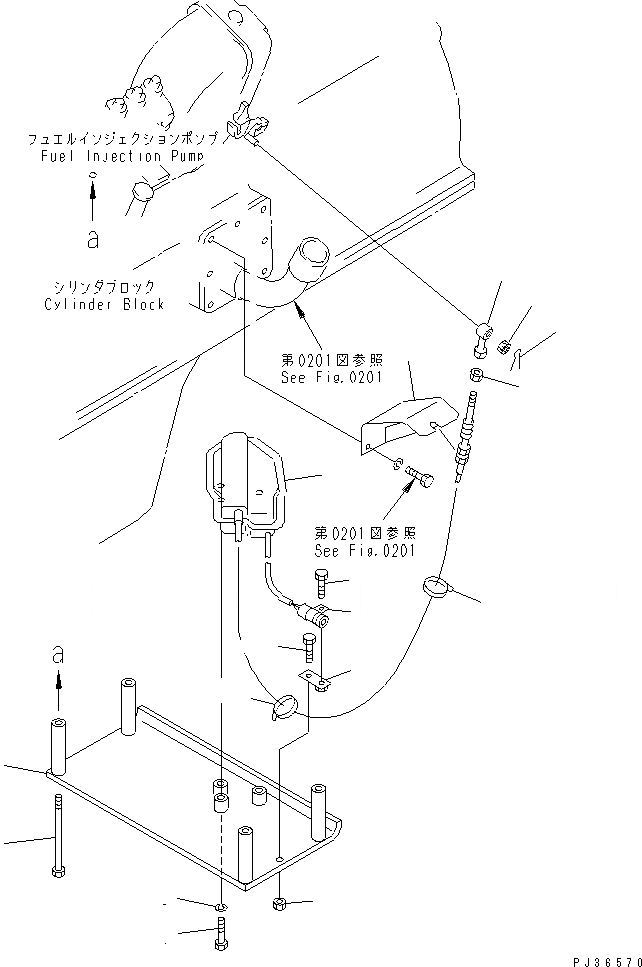 フュエルインジェクションポンプ
Fuel Injection Pump

a

シリンダブロック
Cylinder Block

第0201図参照
See Fig.0201

第0201図参照
See Fig.0201

a

PJ36570