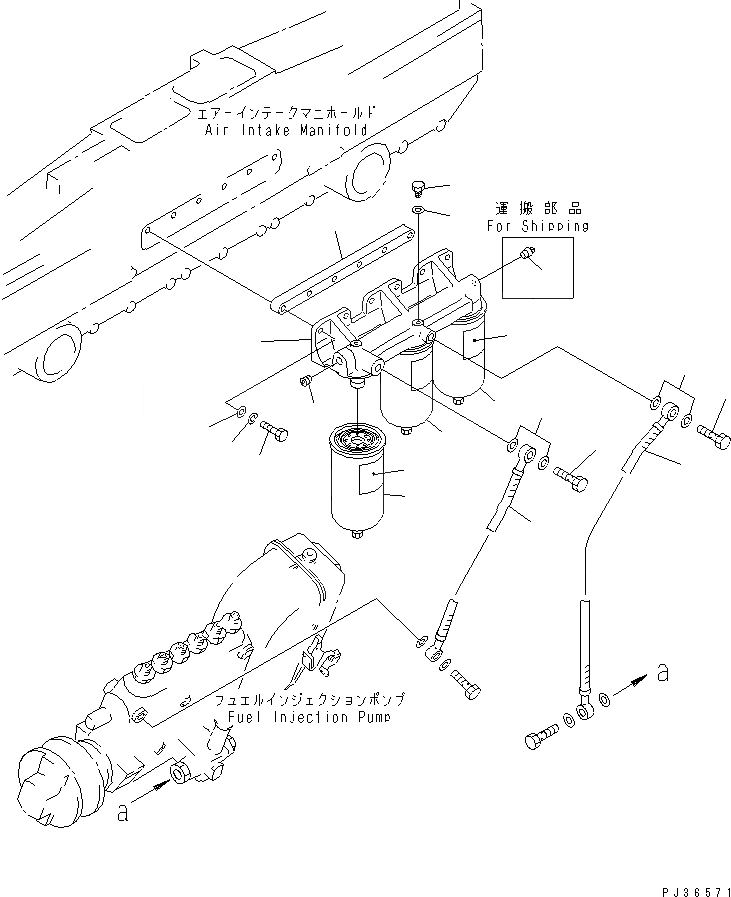 エアーインテークマニホールド
Air Intake Manifold

運搬部品
For Shipping

フュエルインジェクションポンプ
Fuel Injection Pump

a

a

PJ36571