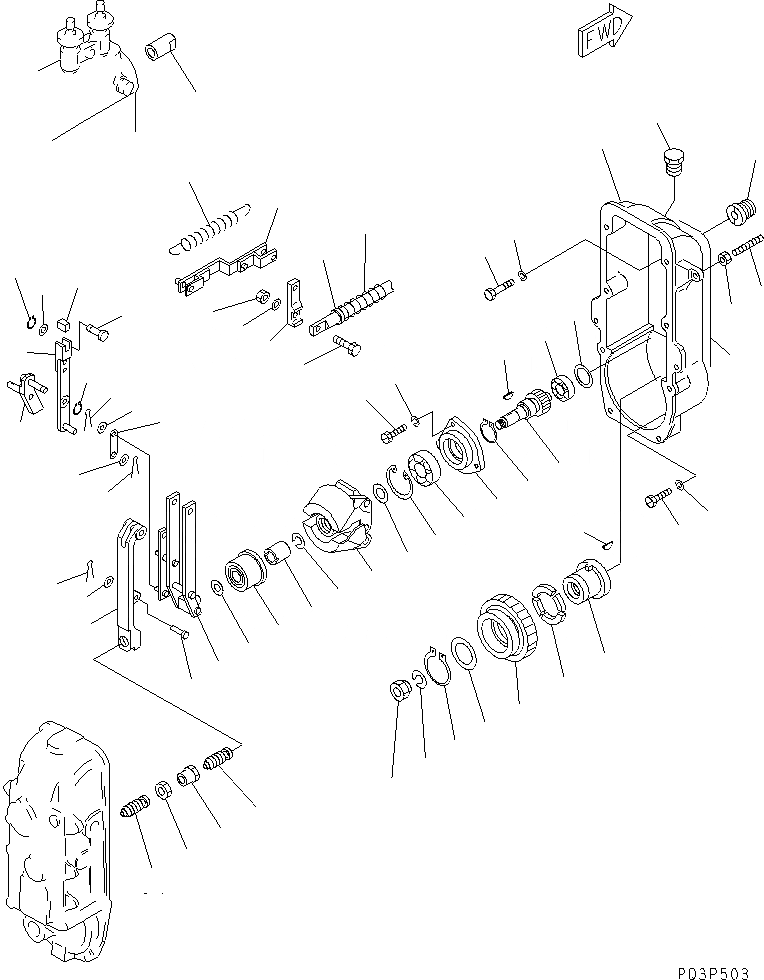 FWD

P03P503