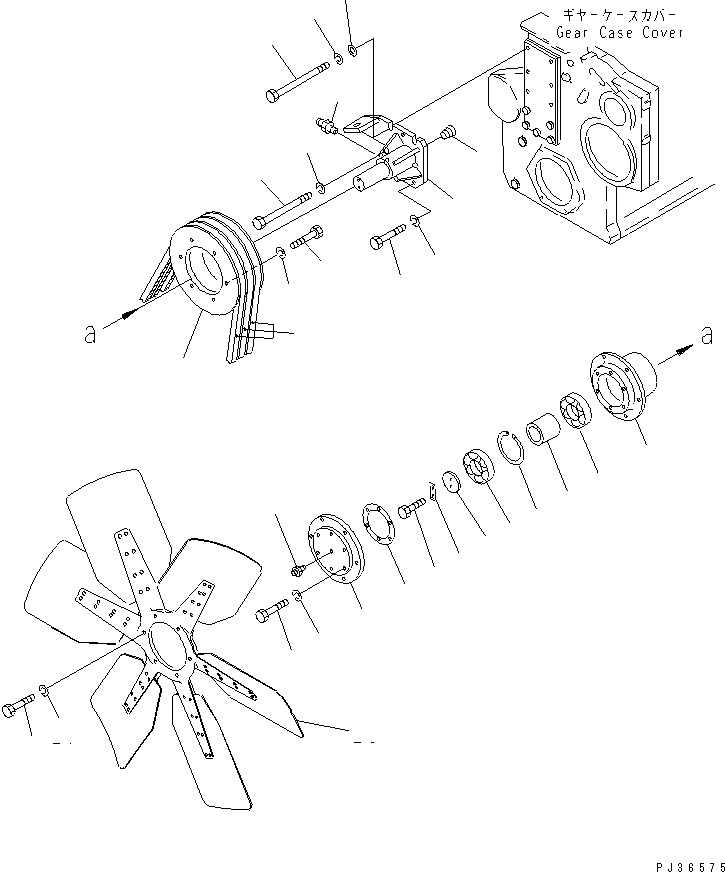 ギヤーケースカバー
Gear Case Cover

a

a

PJ36575