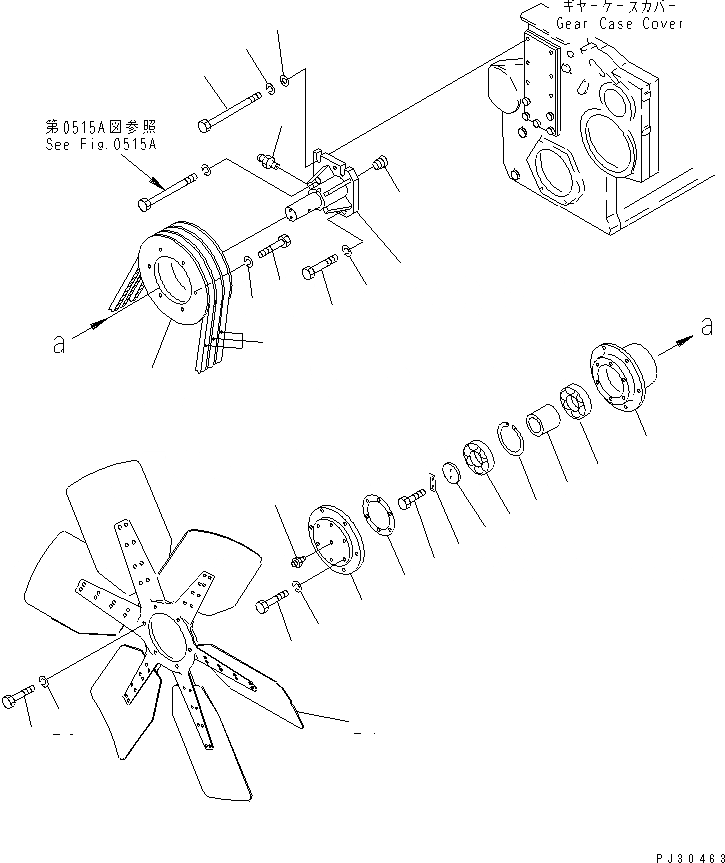 ギヤーケースカバー
Gear Case Cover

第0515A図参照
See Fig.0515A

a

a

PJ30463