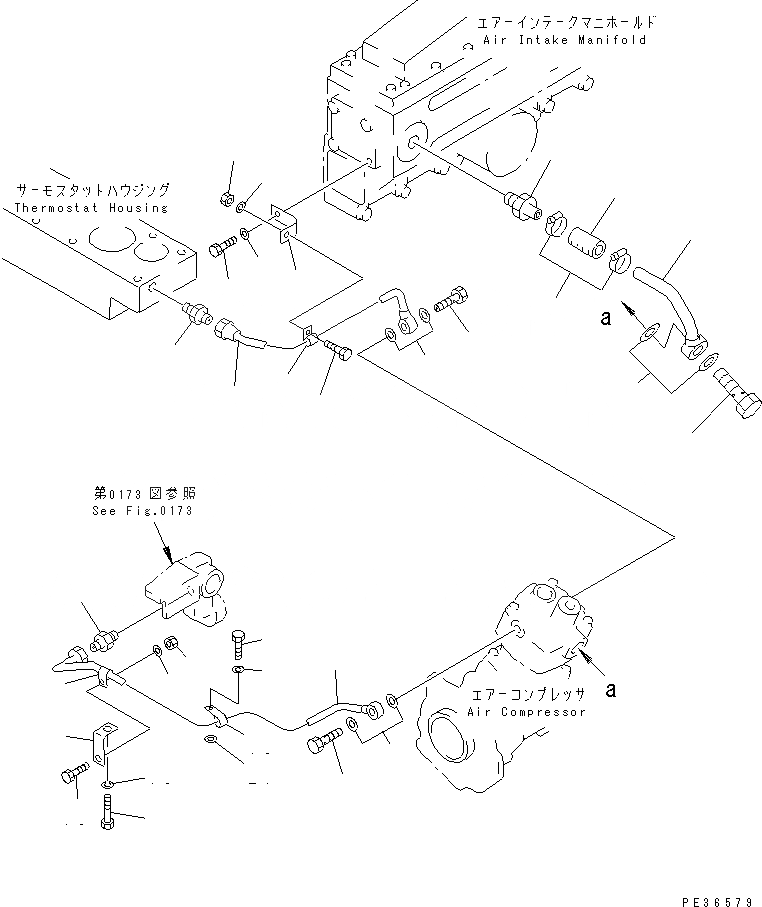 エアーインテークマニホールド
Air Intake Manifold

サーモスタットハウジング
Thermostat Housing

a

第0173図参照
See Fig.0173

a

エアーコンプレッサ
Air Compressor

PE36579