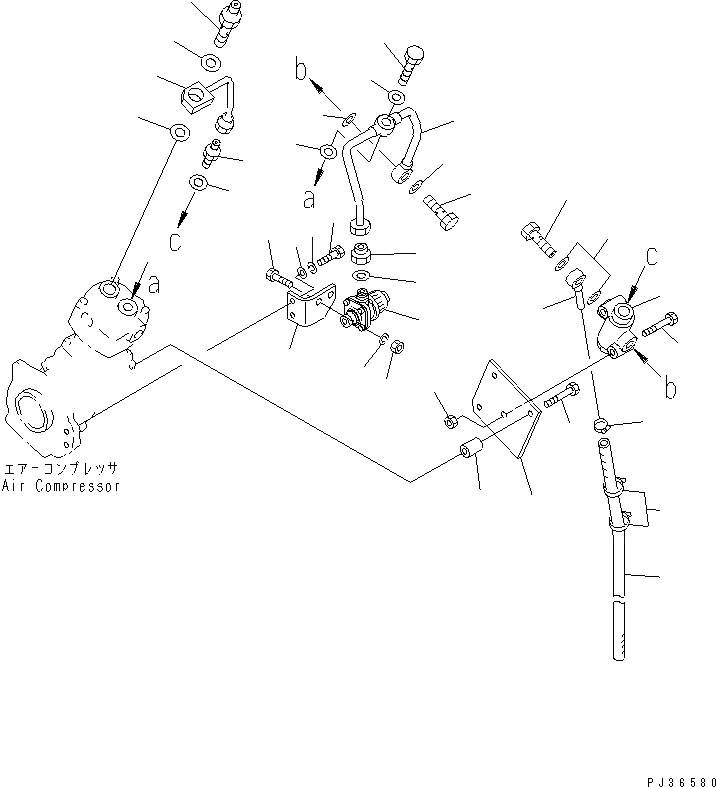 b
a
c
a
c
b
エアーコンプレッサ
Air Compressor
PJ36580