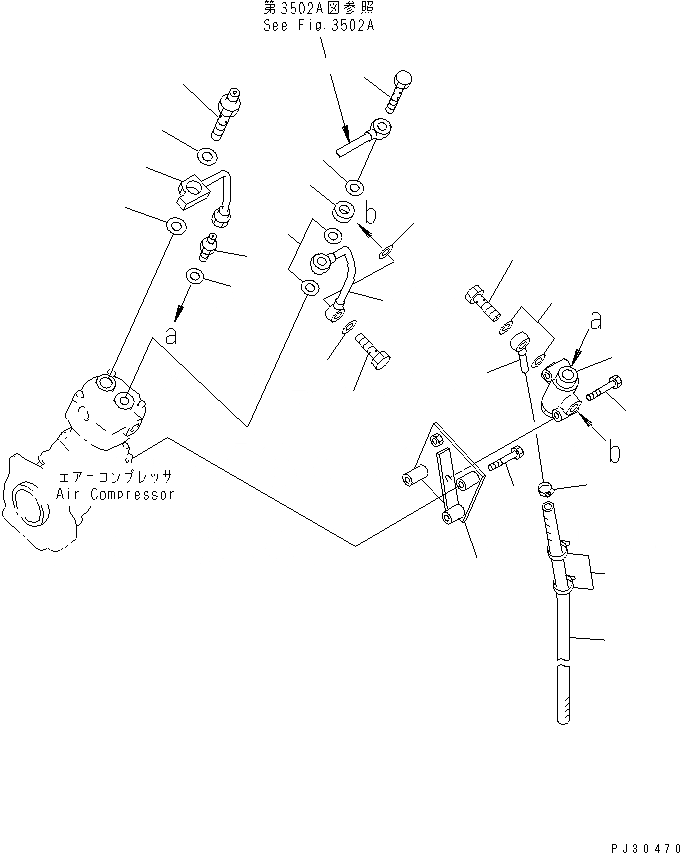 第3502A図参照
See Fig.3502A

b

a

a

b

エアーコンプレッサ
Air Compressor

PJ30470