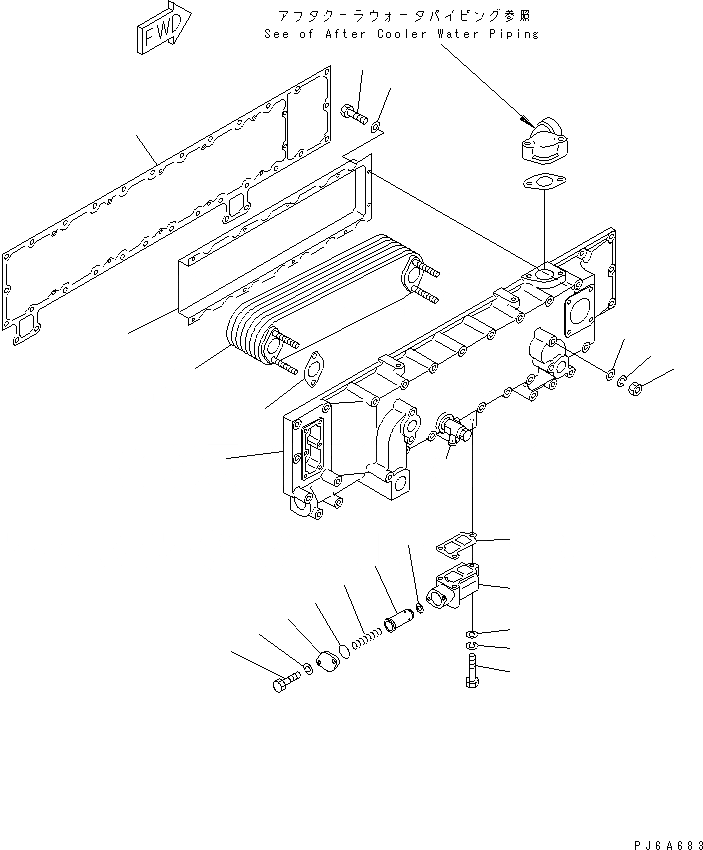 FWD

アフタクーラウォータパイピング参照
See of After Cooler Water Piping

PJ6A683