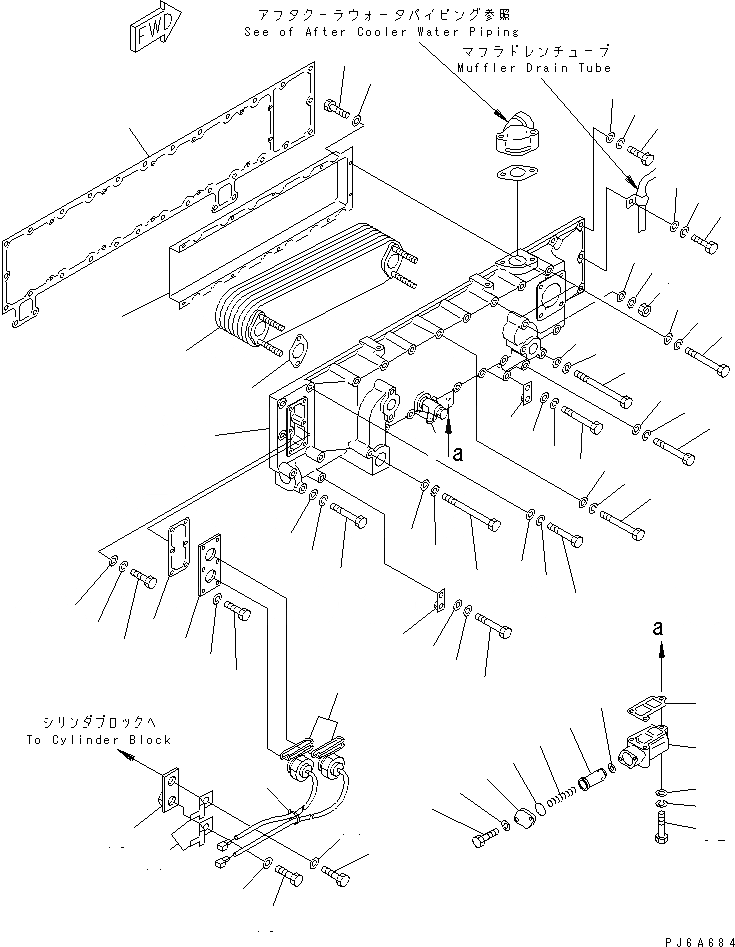 FWD

アフタクーラウォータパイピング参照
See of After Cooler Water Piping

マフラドレンチューブ
Muffler Drain Tube

a

a

シリンダブロックへ
To Cylinder Block

PJ6A684