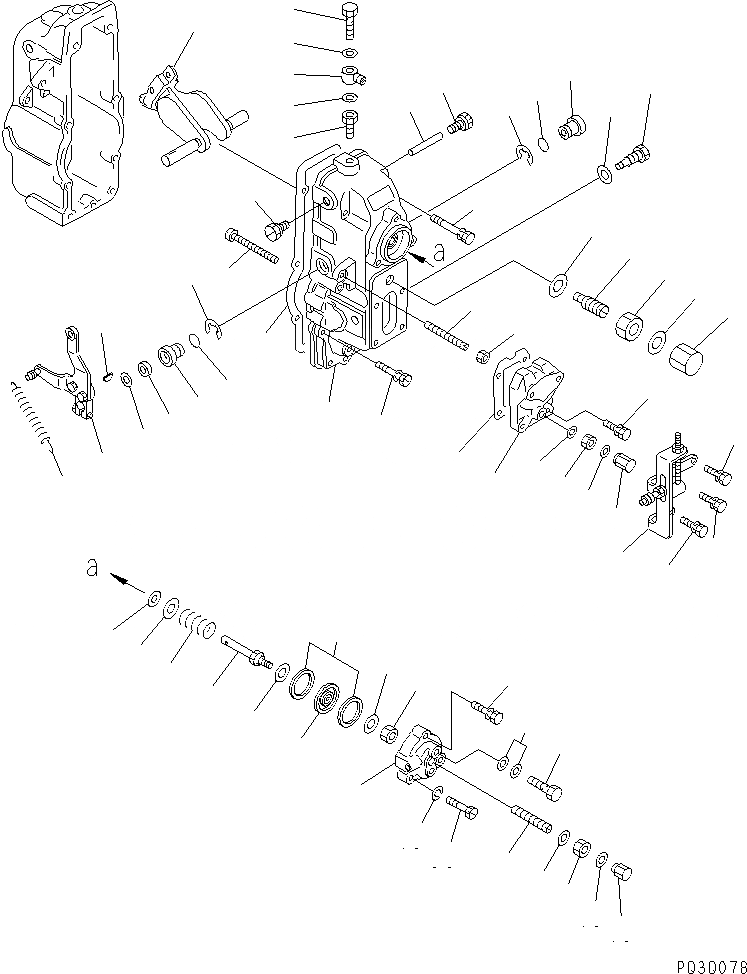 a

a

P030078