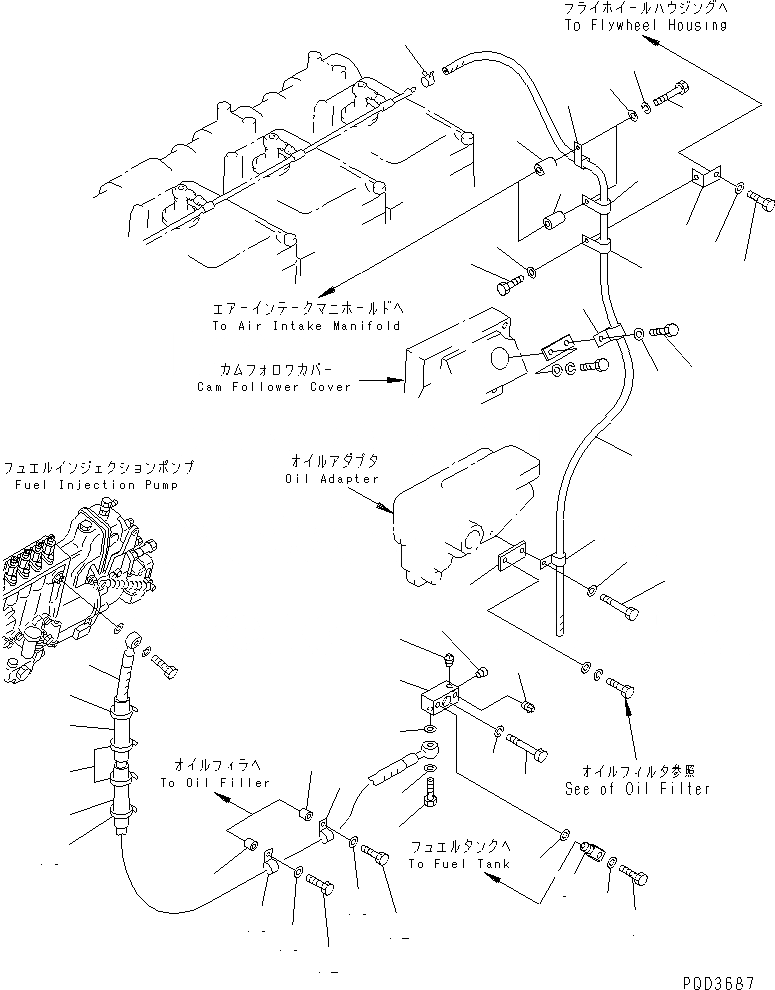 フライホイールハウジングへ
To Flywheel Housing

エアーインテークマニホールドへ
To Air Intake Manifold

カムフォロワカバー
Cam Follower Cover

フュエルインジェクションポンプ
Fuel Injection Pump

オイルアダプタ
Oil Adapter

オイルフィラへ
To Oil Filler

オイルフィルタ参照
See of Oil Filter

フュエルタンクへ
To Fuel Tank

PDD3687