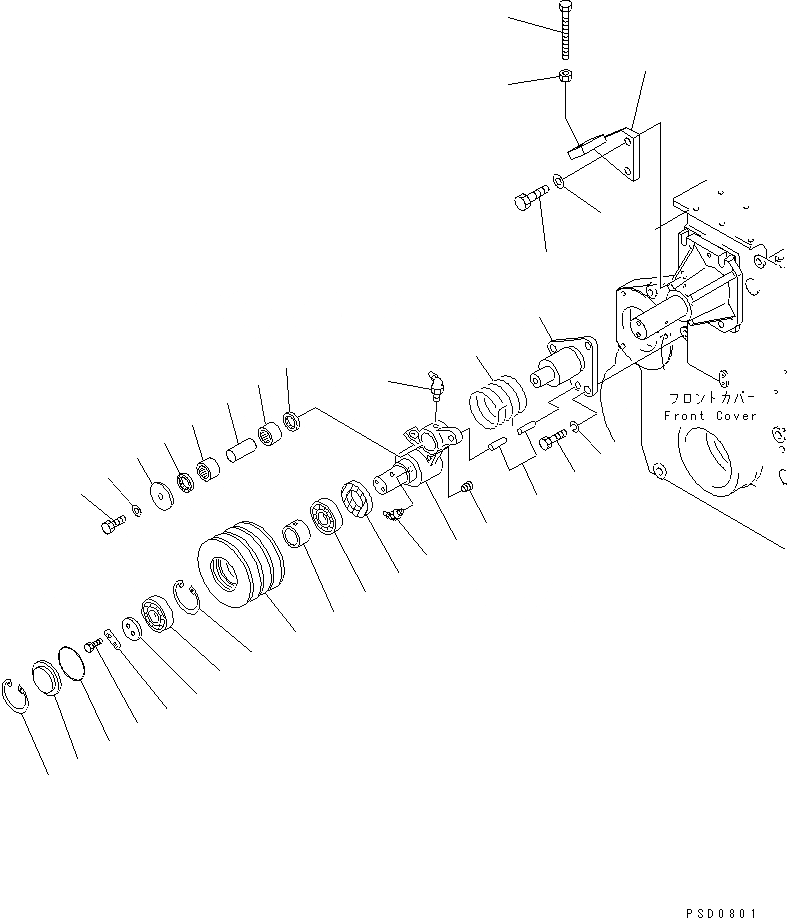 フロントカバー
Front Cover

PSD0801