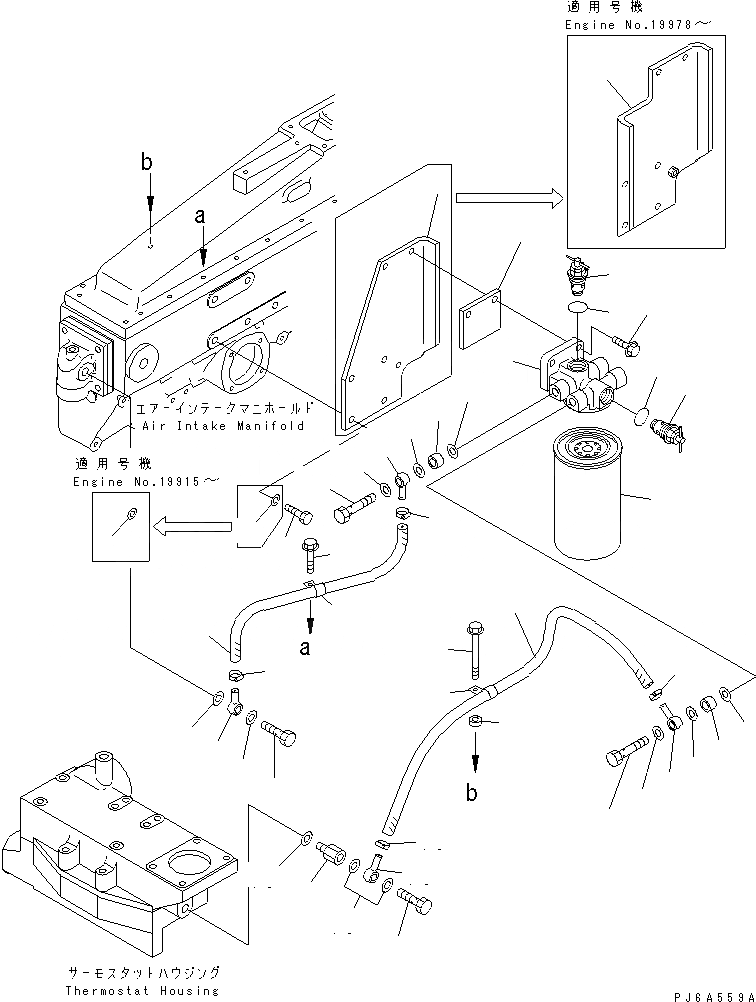 適用号機
Engine No.19978～

b

a

エアーインテークマニホールド
Air Intake Manifold

適用号機
Engine No.19915～

a

b

サーモスタットハウジング
Thermostat Housing

PJ6A559A