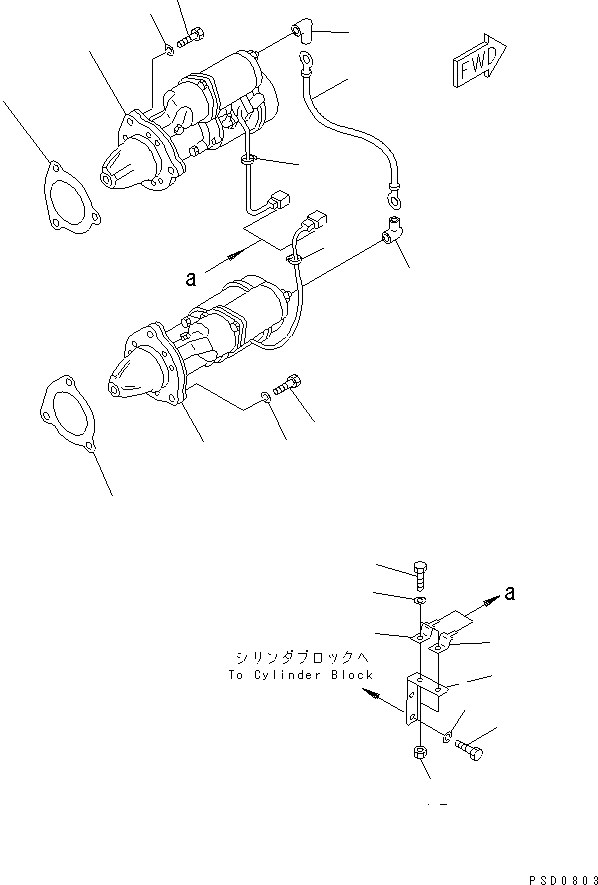 FWD

a

a

シリンダブロックへ
To Cylinder Block

PSD0803