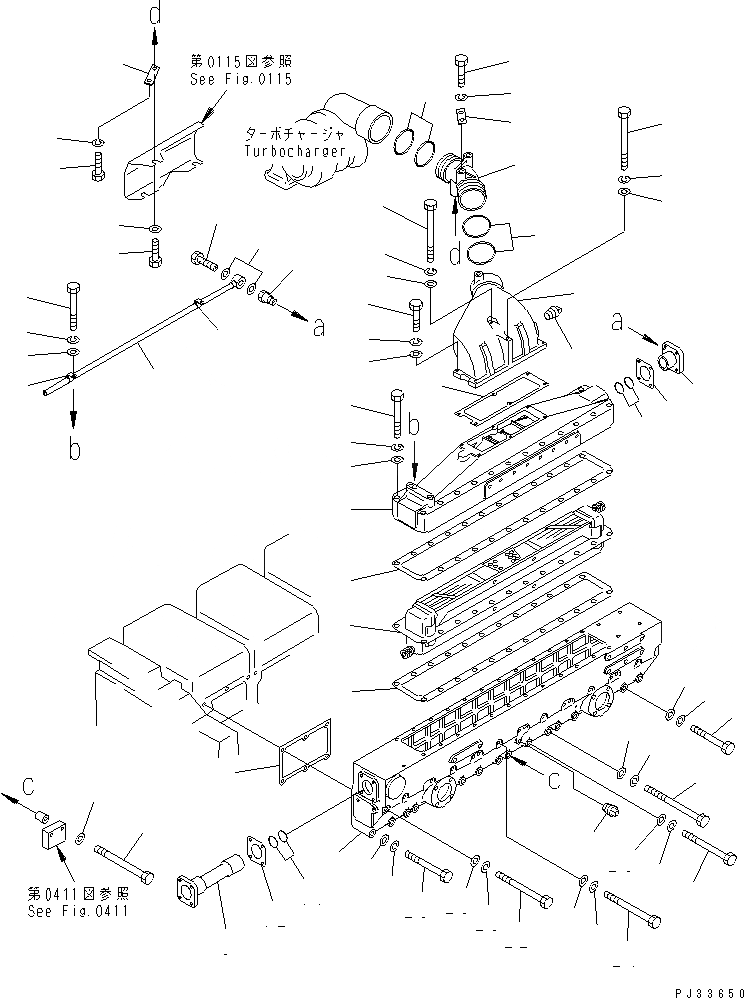 d

第0115図参照
See Fig.0115

ターボチャージャ
Turbocharger

d

a

a

b

b

c

c

第0411図参照
See Fig.0411

PJ33650