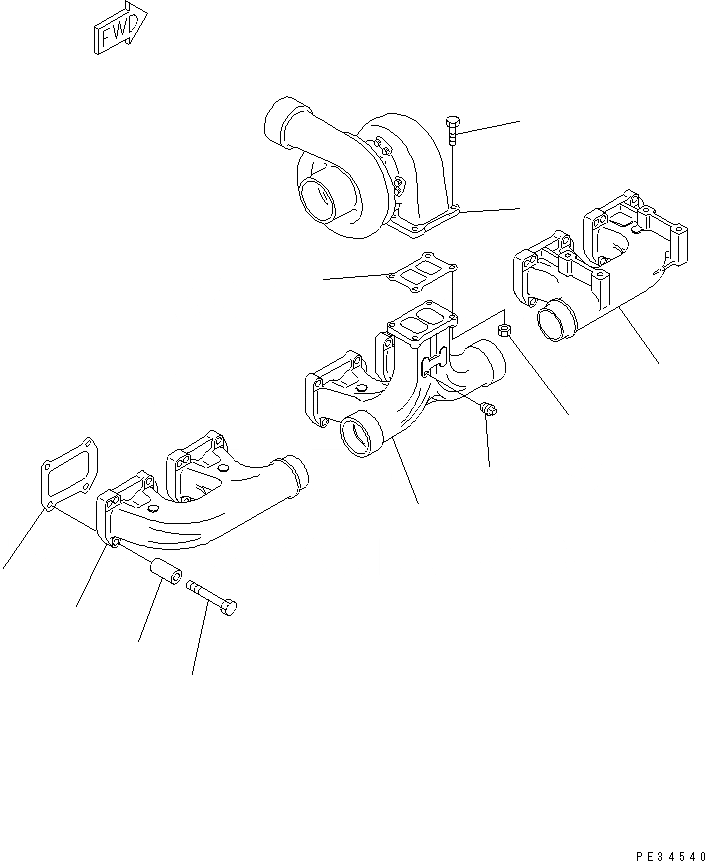 FWD

PE34540