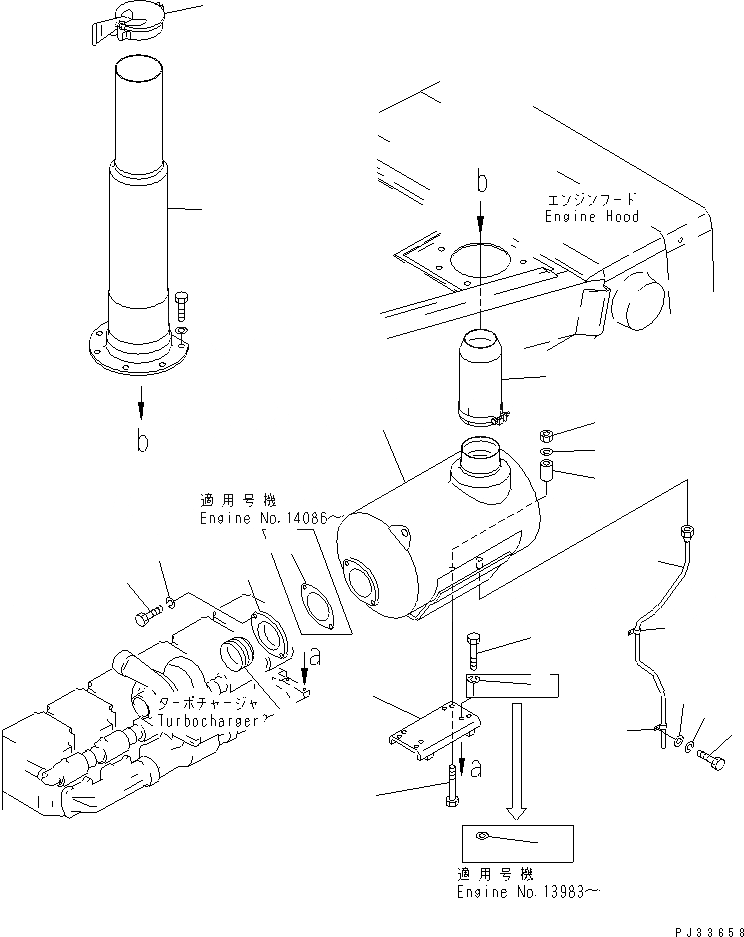 b

エンジンフード
Engine Hood

b

適用号機
Engine No.14086~

a

ターボチャージャ
Turbocharger

a

適用号機
Engine No.13983~

PJ33658