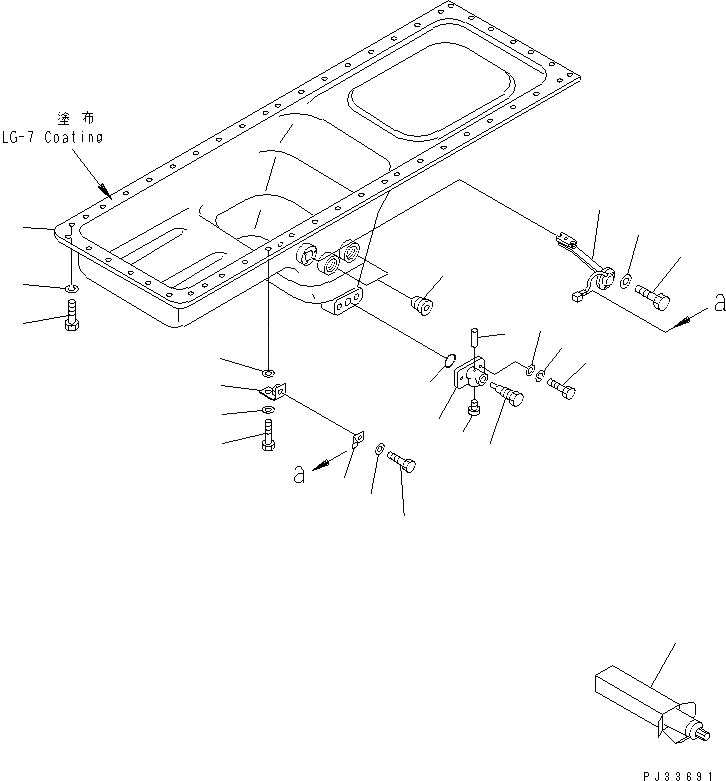 塗布
LG-7 Coating

a

a

PJ33691