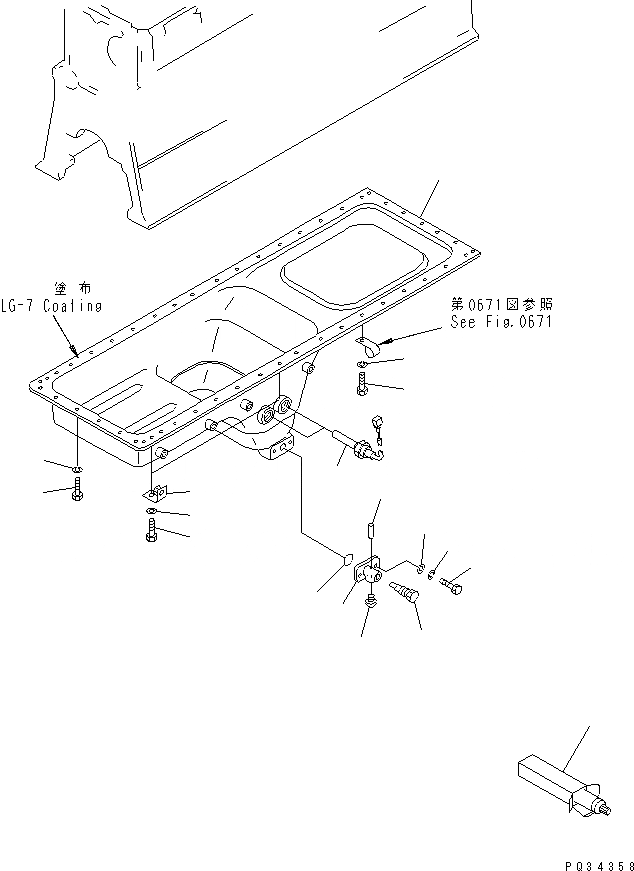 塗布
LG-7 Coating

第0671図参照
See Fig.0671

PQ34358